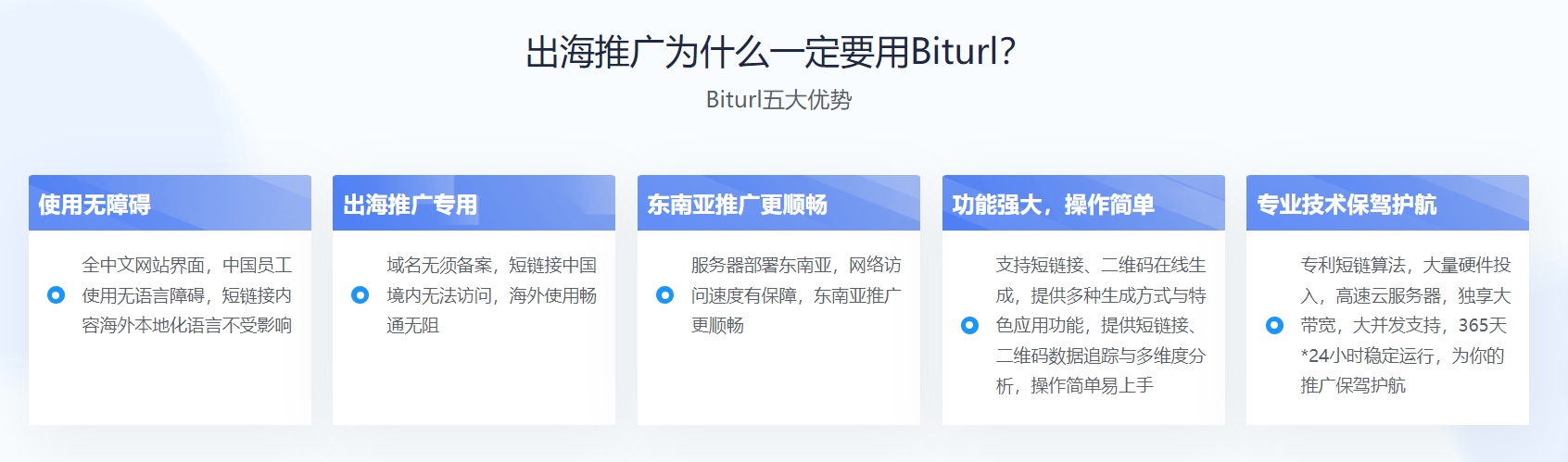 出海推广为什么一定要用Biturl?

Biturl五大优势

使用无障碍

全中文网站界面，中国员工使用无语言障碍，短链接内容海外本地化语言不受影响

出海推广专用

域名无须备案，短链接中国境内无法访问，海外使用畅通无阻

东南亚推广更顺畅

服务器部署东南亚，网络访问速度有保障，东南亚推广更顺畅

功能强大，操作简单

支持短链接、二维码在线生成，提供多种生成方式与特色应用功能，提供短链接、二维码数据追踪与多维度分析，操作简单易上手

专业技术保驾护航

专利短链算法，大量硬件投入，高速云服务器，独享大带宽，大并发支持，365天*24小时稳定运行，为你的推广保驾护航